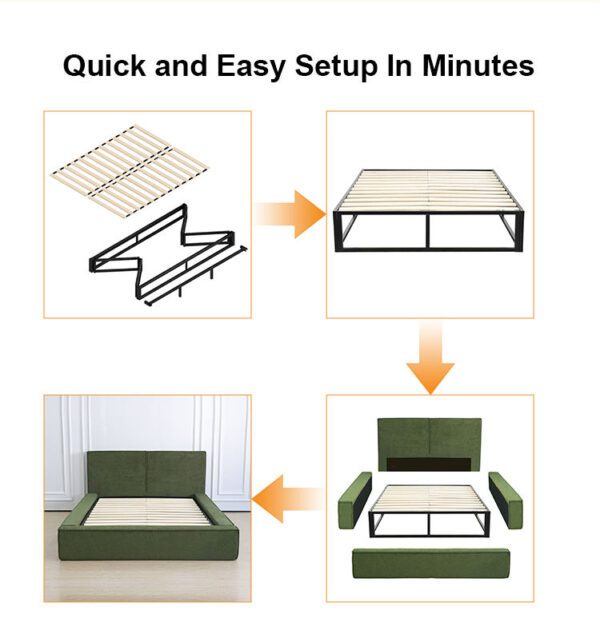 Quick and Easy Setup In Minutes